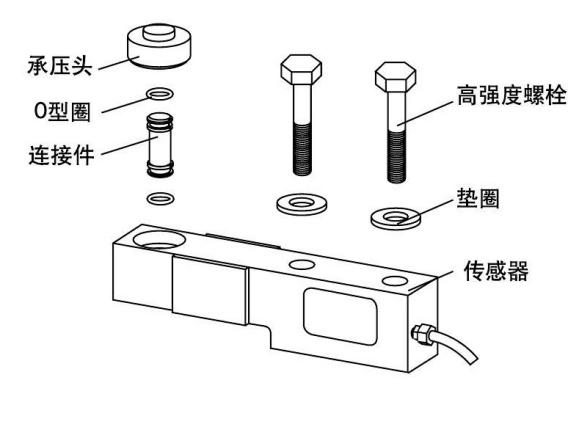 承压头
0型圈
连接件
高强度螺栓
垫圈
传感器